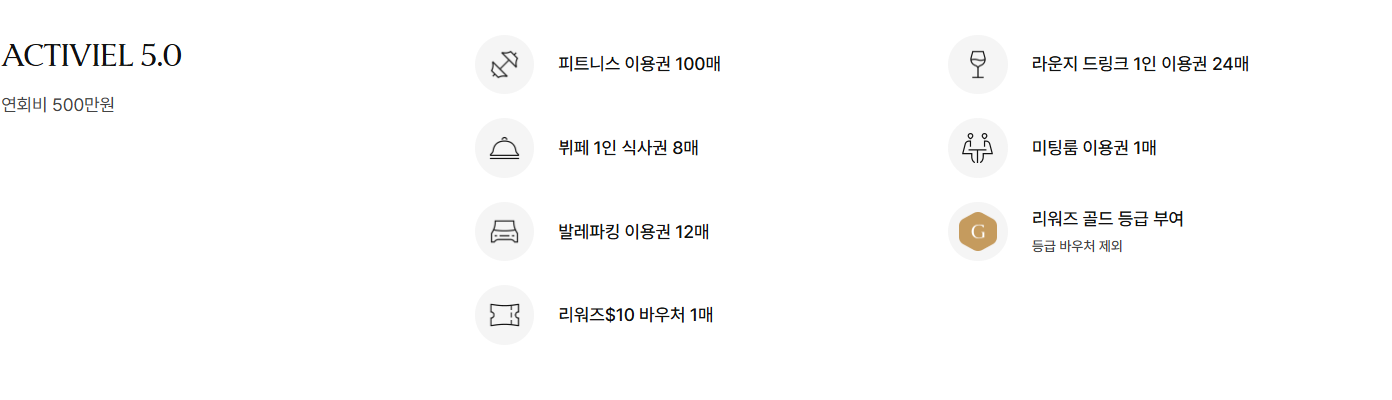 ACTIVIEL 5.0

연회비 500만원

피트니스 이용권 100매

뷔페 1인 식사권 8매

발레파킹 이용권 12매

리워즈$10 바우처 1매

라운지 드링크 1인 이용권 24매

미팅룸 이용권 1매

G

리워즈 골드 등급 부여

등급 바우처 제외